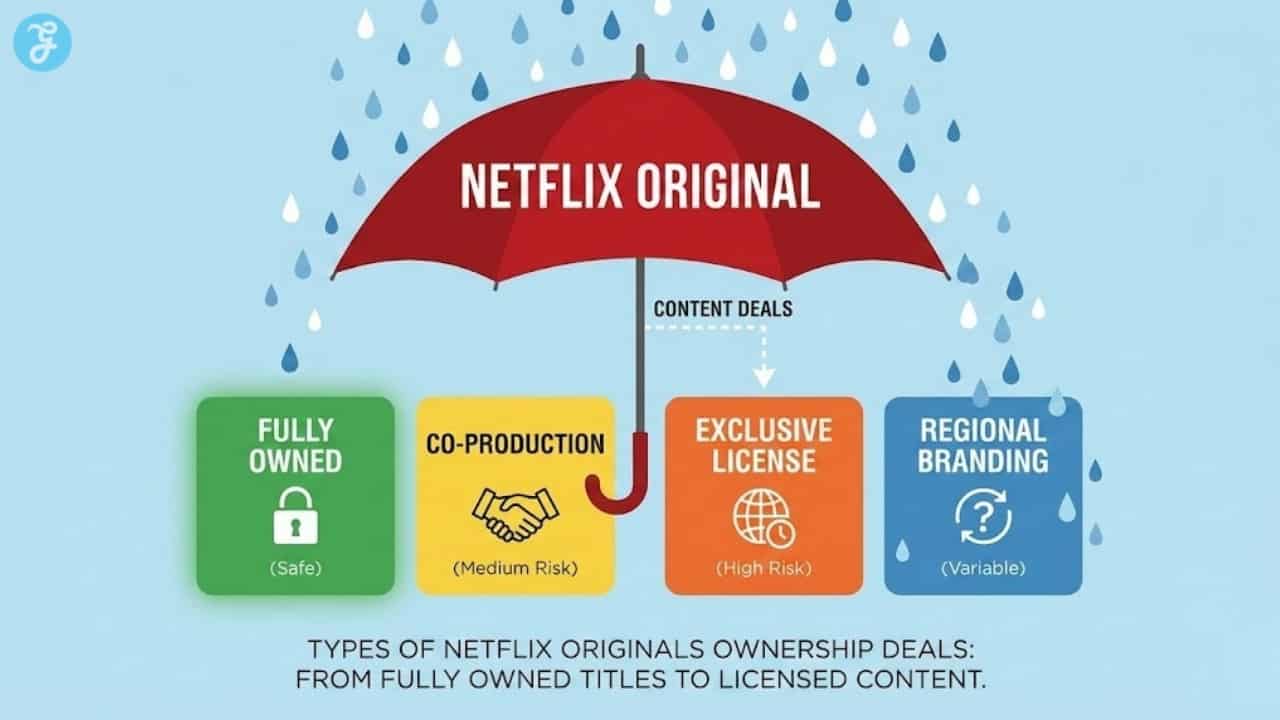 NETFLIX ORIGINAL

CONTENT DEALS

FULLY OWNED
(Safe)

CO-PRODUCTION
(Medium Risk)

EXCLUSIVE LICENSE
(High Risk)

REGIONAL BRANDING
(Variable)

TYPES OF NETFLIX ORIGINALS OWNERSHIP DEALS: FROM FULLY OWNED TITLES TO LICENSED CONTENT.