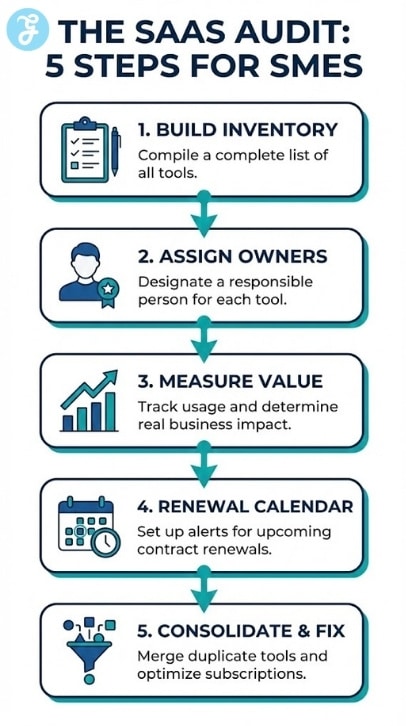 THE SAAS AUDIT: 5 STEPS FOR SMES

1. BUILD INVENTORY
Compile a complete list of all tools.

2. ASSIGN OWNERS
Designate a responsible person for each tool.

3. MEASURE VALUE
Track usage and determine real business impact.

4. RENEWAL CALENDAR
Set up alerts for upcoming contract renewals.

5. CONSOLIDATE & FIX
Merge duplicate tools and optimize subscriptions.