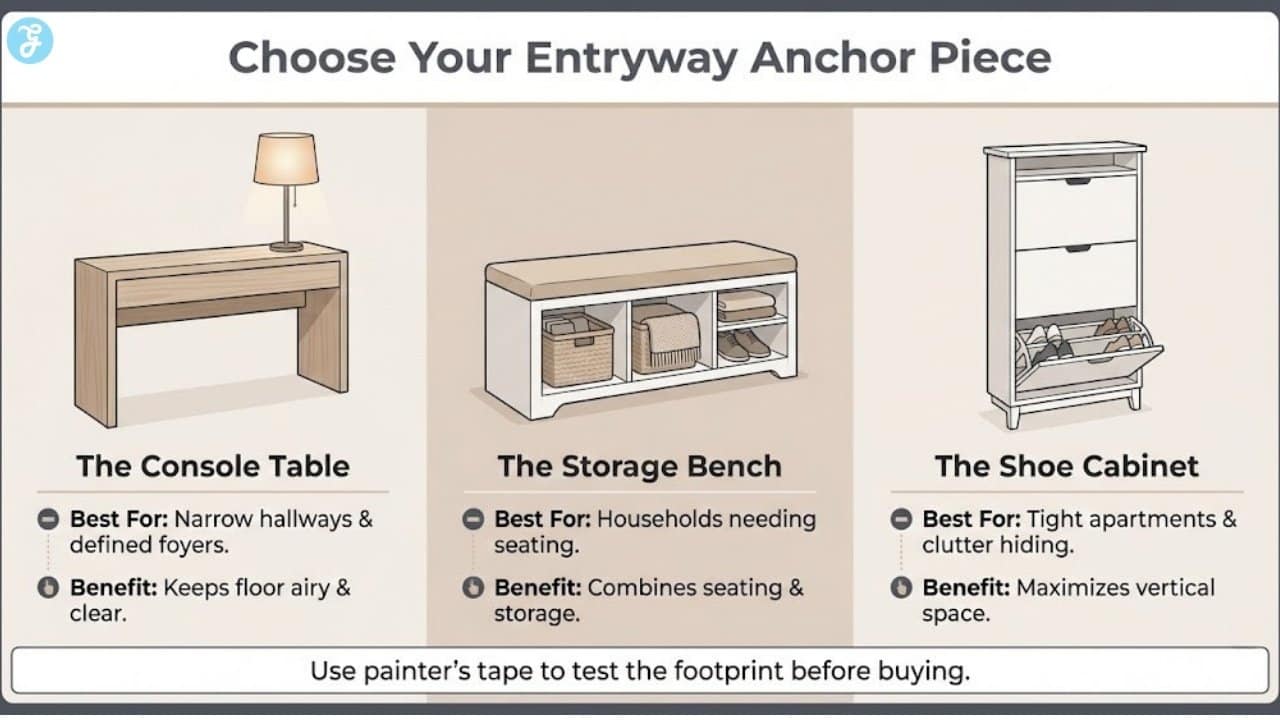 Choose Your Entryway Anchor Piece

The Console Table

Best For: Narrow hallways & defined foyers.

Benefit: Keeps floor airy & clear.

The Storage Bench

Best For: Households needing seating.

Benefit: Combines seating & storage.

The Shoe Cabinet

Best For: Tight apartments & clutter hiding.

Benefit: Maximizes vertical space.

Use painter's tape to test the footprint before buying.