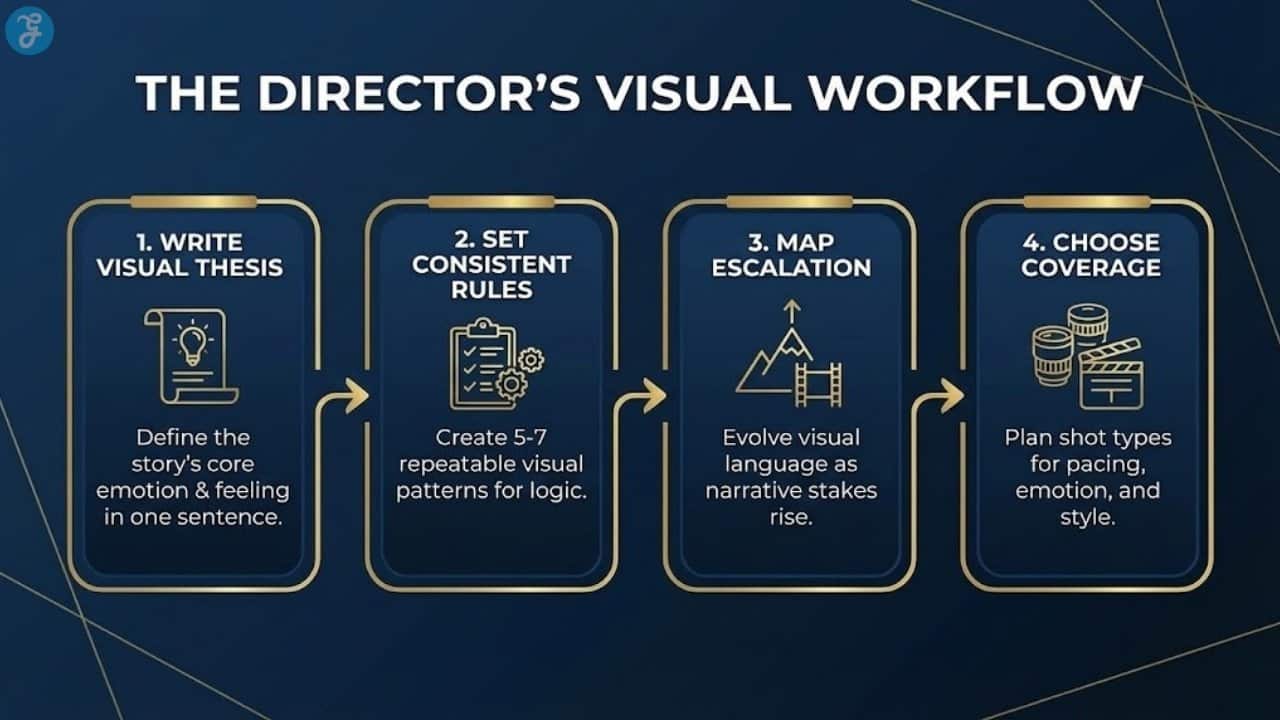 THE DIRECTOR'S VISUAL WORKFLOW

1. WRITE VISUAL THESIS

Define the story's core emotion & feeling in one sentence.

2. SET CONSISTENT RULES

Create 5-7 repeatable visual patterns for logic.

3. MAP ESCALATION

Evolve visual language as narrative stakes rise.

4. CHOOSE COVERAGE

Plan shot types for pacing, emotion, and style.