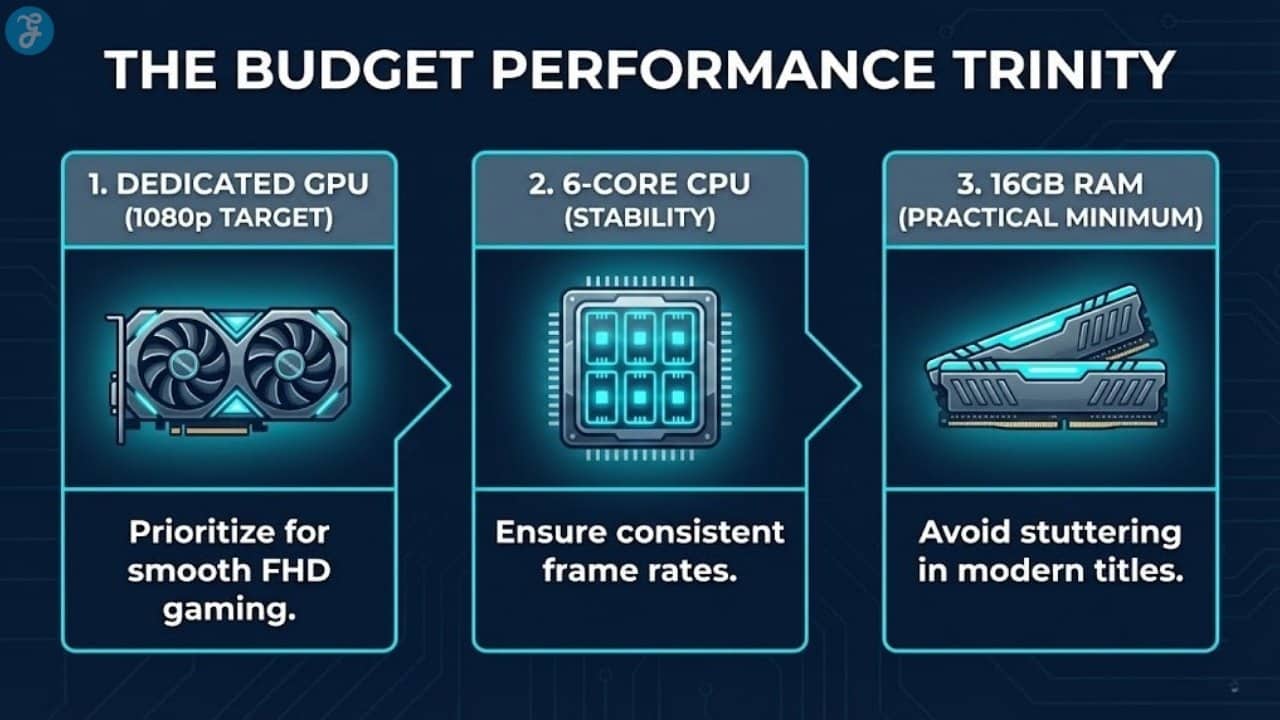 THE BUDGET PERFORMANCE TRINITY

1. DEDICATED GPU (1080p TARGET)

Prioritize for smooth FHD gaming.

2. 6-CORE CPU (STABILITY)

Ensure consistent frame rates.

3. 16GB RAM (PRACTICAL MINIMUM)

Avoid stuttering in modern titles.