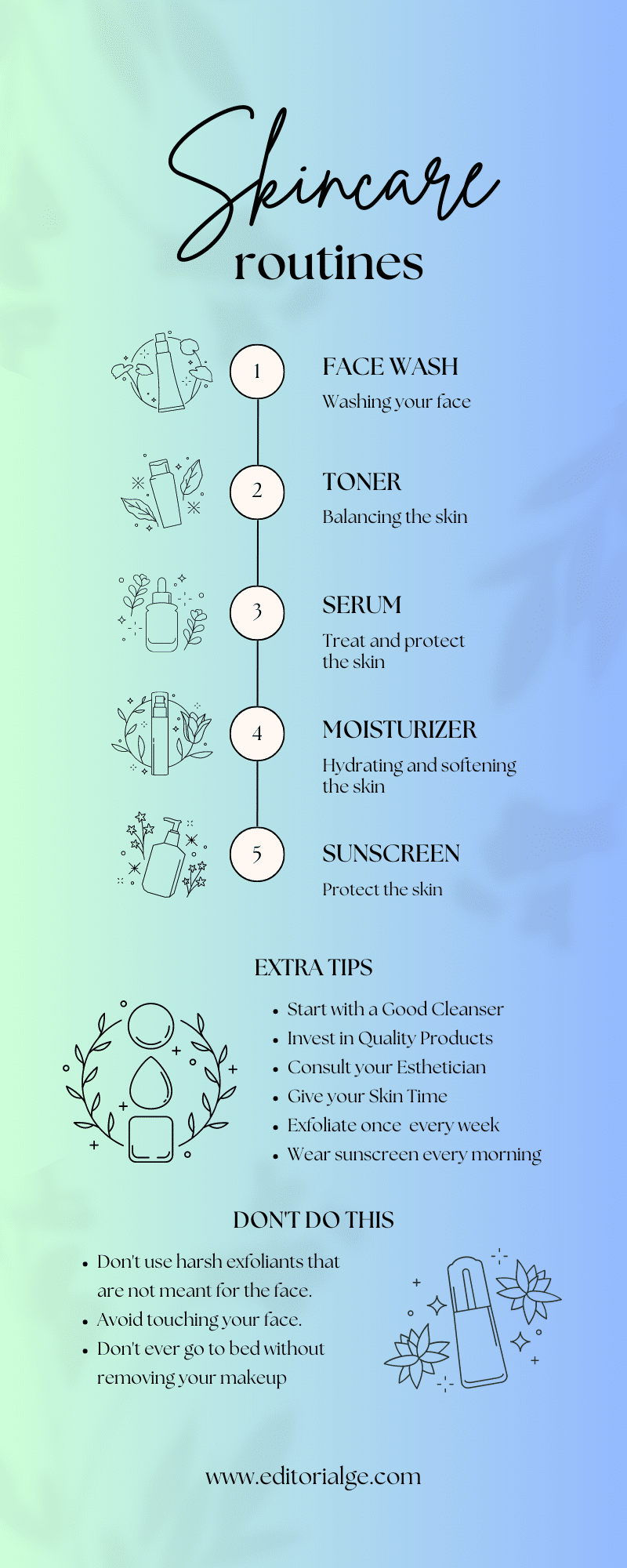 Skincare
routines

1
FACE WASH
Washing your face

2
TONER
Balancing the skin

3
SERUM
Treat and protect the skin

4
MOISTURIZER
Hydrating and softening the skin

5
SUNSCREEN
Protect the skin

EXTRA TIPS
• Start with a Good Cleanser
• Invest in Quality Products
• Consult your Esthetician
• Give your Skin Time
• Exfoliate once every week
• Wear sunscreen every morning

DON'T DO THIS
• Don't use harsh exfoliants that are not meant for the face.
• Avoid touching your face.
• Don't ever go to bed without removing your makeup

www.editorialge.com