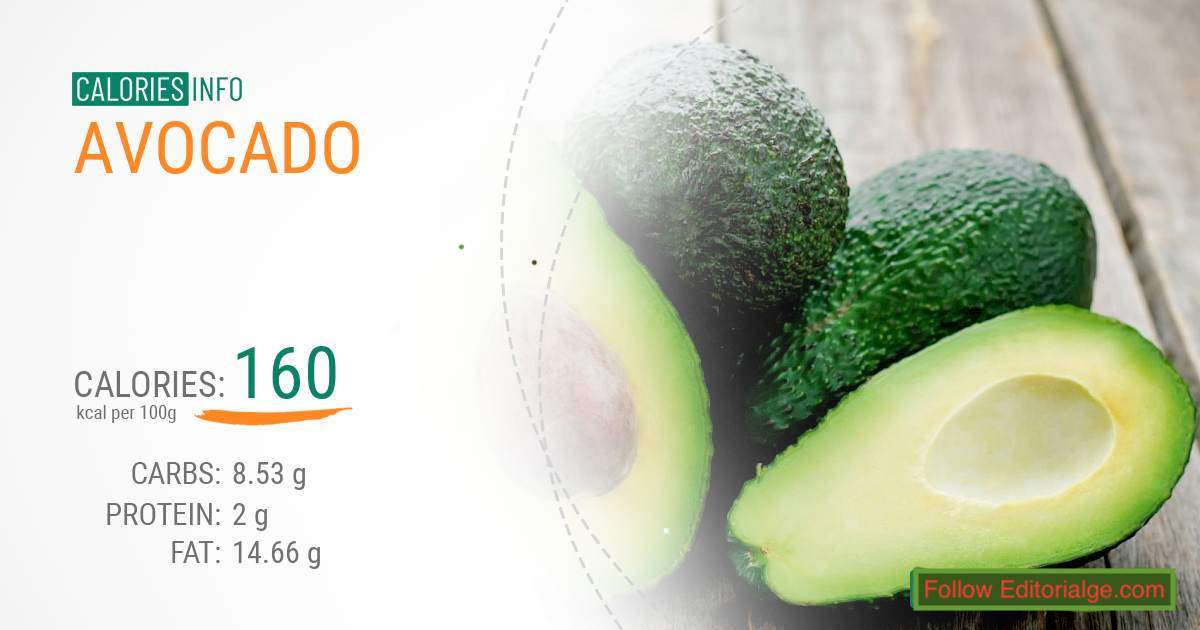 CALORIES INFO
AVOCADO

CALORIES: 160
kcal per 100g

CARBS: 8.53 g
PROTEIN: 2 g
FAT: 14.66 g

Follow Editorialge.com